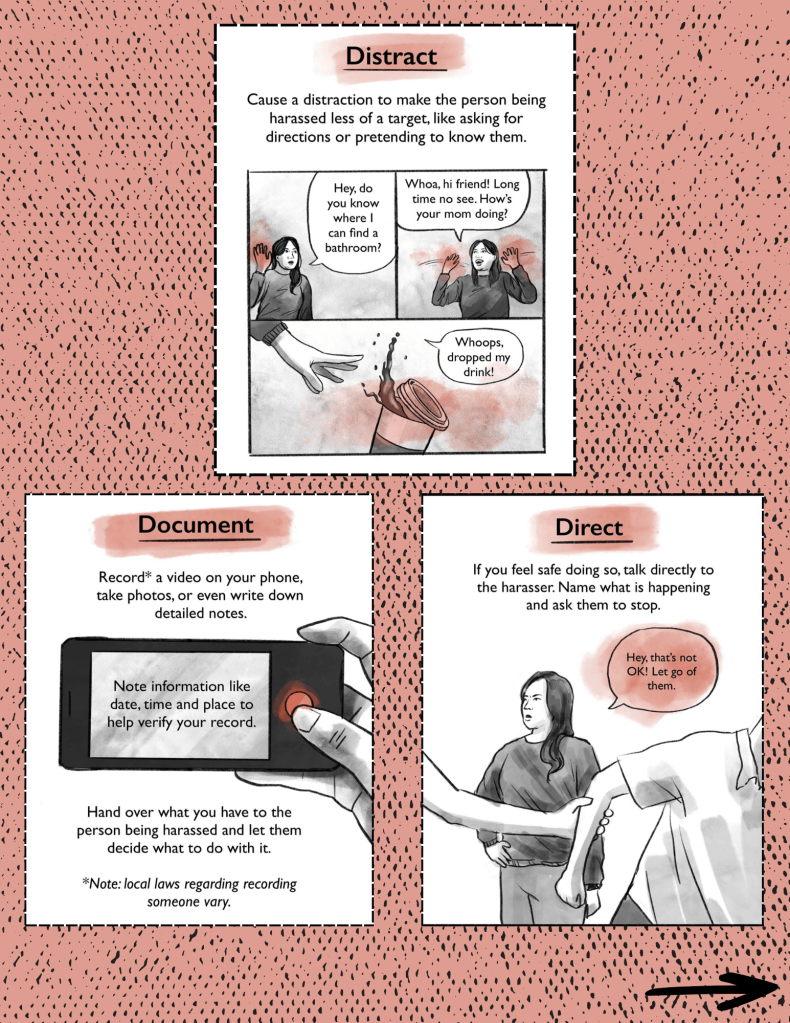 Distract

Cause a distraction to make the person being harassed less of a target, like asking for directions or pretending to know them.

Hey, do you know where I can find a bathroom?

Whoa, hi friend! Long time no see. How's your mom doing?

Whoops, dropped my drink!

Document

Record* a video on your phone, take photos, or even write down detailed notes.

Note information like date, time and place to help verify your record.

Hand over what you have to the person being harassed and let them decide what to do with it.

*Note: local laws regarding recording someone vary.

Direct

If you feel safe doing so, talk directly to the harasser. Name what is happening and ask them to stop.

Hey, that's not OK! Let go of them.